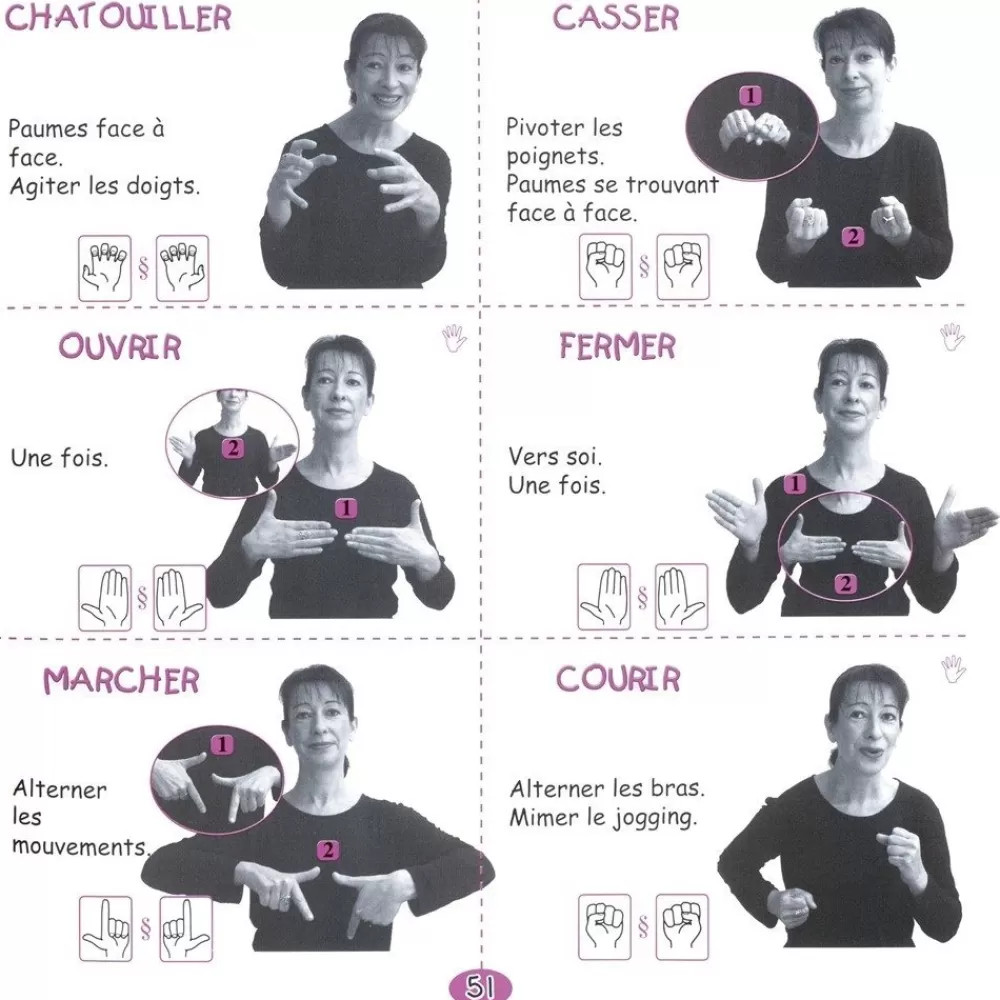 CHATOUILLER

Paumes face à face.
Agiter les doigts.

§

CASSER

Pivoter les poignets.
Paumes se trouvant face à face.

1

2

§

OUVRIR

Une fois.

2

1

§

FERMER

Vers soi.
Une fois.

1

2

§

MARCHER

Alterner les mouvements.

1

2

§

COURIR

Alterner les bras.
Mimer le jogging.

§

51